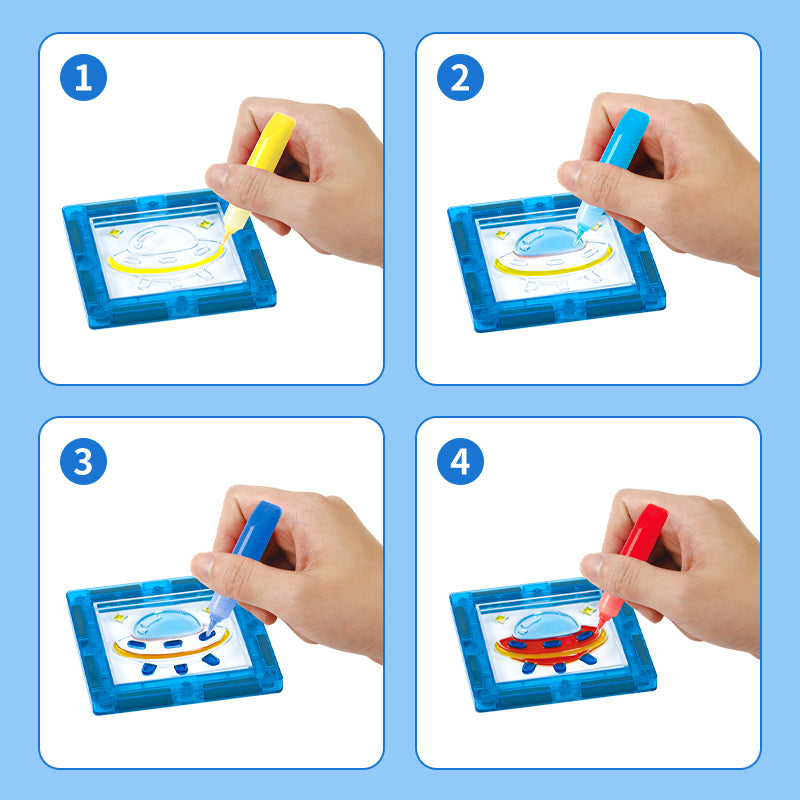 1

2

3

4